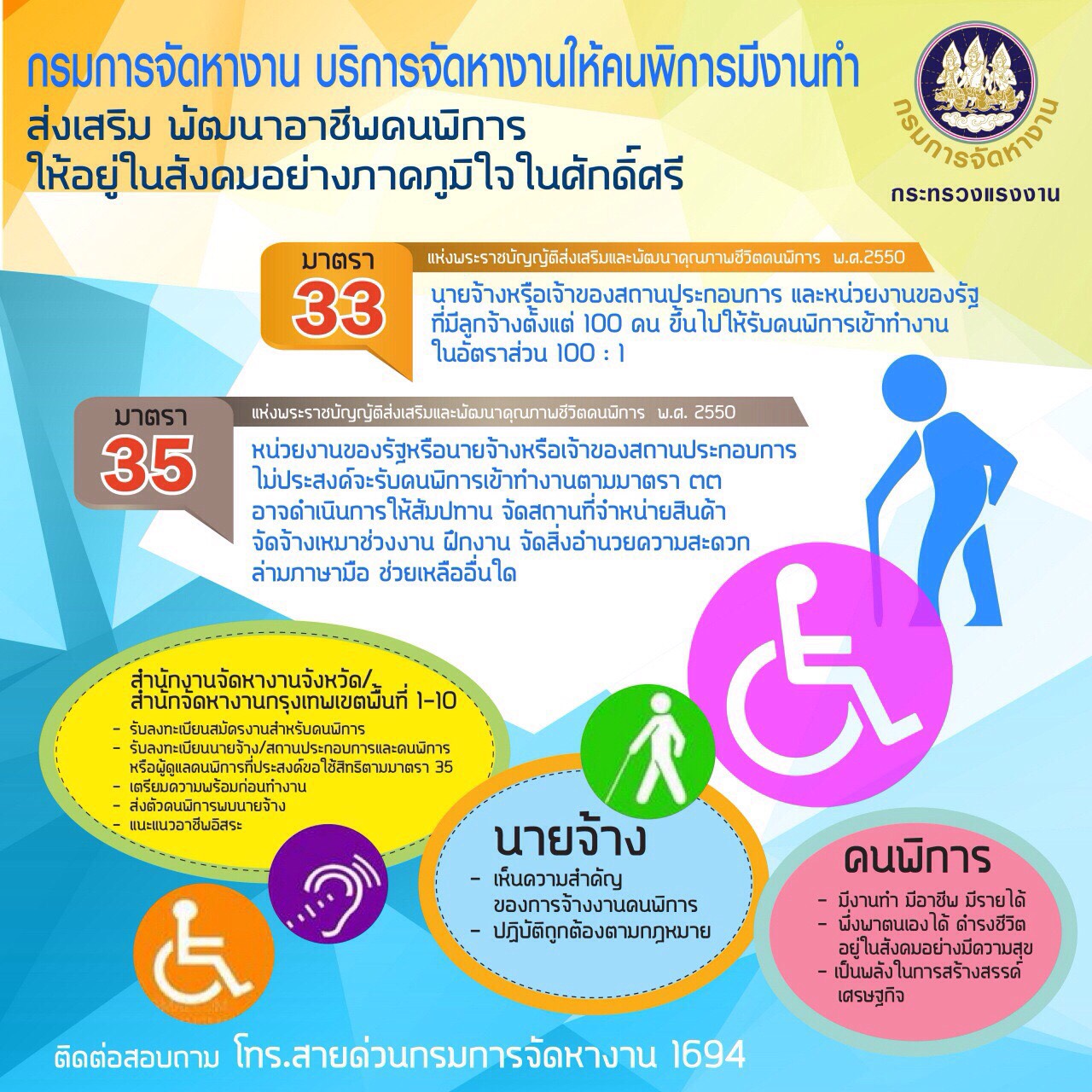 กรมการจัดหางาน บริการจัดหางานให้คนพิการมีงานทำ
ส่งเสริม พัฒนาอาชีพคนพิการ
ให้อยู่ในสังคมอย่างภาคภูมิใจในศักดิ์ศรี

กรมการจัดหางาน
กระทรวงแรงงาน

มาตรา 33
แห่งพระราชบัญญัติส่งเสริมและพัฒนาคุณภาพชีวิตคนพิการ พ.ศ.2550
นายจ้างหรือเจ้าของสถานประกอบการ และหน่วยงานของรัฐ ที่มีลูกจ้างตั้งแต่ 100 คน ขึ้นไปให้รับคนพิการเข้าทำงาน ในอัตราส่วน 100 : 1

มาตรา 35
แห่งพระราชบัญญัติส่งเสริมและพัฒนาคุณภาพชีวิตคนพิการ พ.ศ. 2550
หน่วยงานของรัฐหรือนายจ้างหรือเจ้าของสถานประกอบการ ไม่ประสงค์จะรับคนพิการเข้าทำงานตามมาตรา ๓๓ อาจดำเนินการให้สัมปทาน จัดสถานที่จำหน่ายสินค้า จัดจ้างเหมาช่วงงาน ฝึกงาน จัดสิ่งอำนวยความสะดวก ล่ามภาษามือ ช่วยเหลืออื่นใด

สำนักงานจัดหางานจังหวัด/
สำนักจัดหางานกรุงเทพเขตพื้นที่ 1-10
- รับลงทะเบียนสมัครงานสำหรับคนพิการ
- รับลงทะเบียนนายจ้าง/สถานประกอบการและคนพิการ หรือผู้ดูแลคนพิการที่ประสงค์ขอใช้สิทธิตามมาตรา 35
- เตรียมความพร้อมก่อนทำงาน
- ส่งตัวคนพิการพบนายจ้าง
- แนะแนวอาชีพอิสระ

นายจ้าง
- เห็นความสำคัญ ของการจ้างงานคนพิการ
- ปฏิบัติถูกต้องตามกฎหมาย

คนพิการ
- มีงานทำ มีอาชีพ มีรายได้
- พึ่งพาตนเองได้ ดำรงชีวิต อยู่ในสังคมอย่างมีความสุข
- เป็นพลังในการสร้างสรรค์ เศรษฐกิจ

ติดต่อสอบถาม โทร.สายด่วนกรมการจัดหางาน 1694