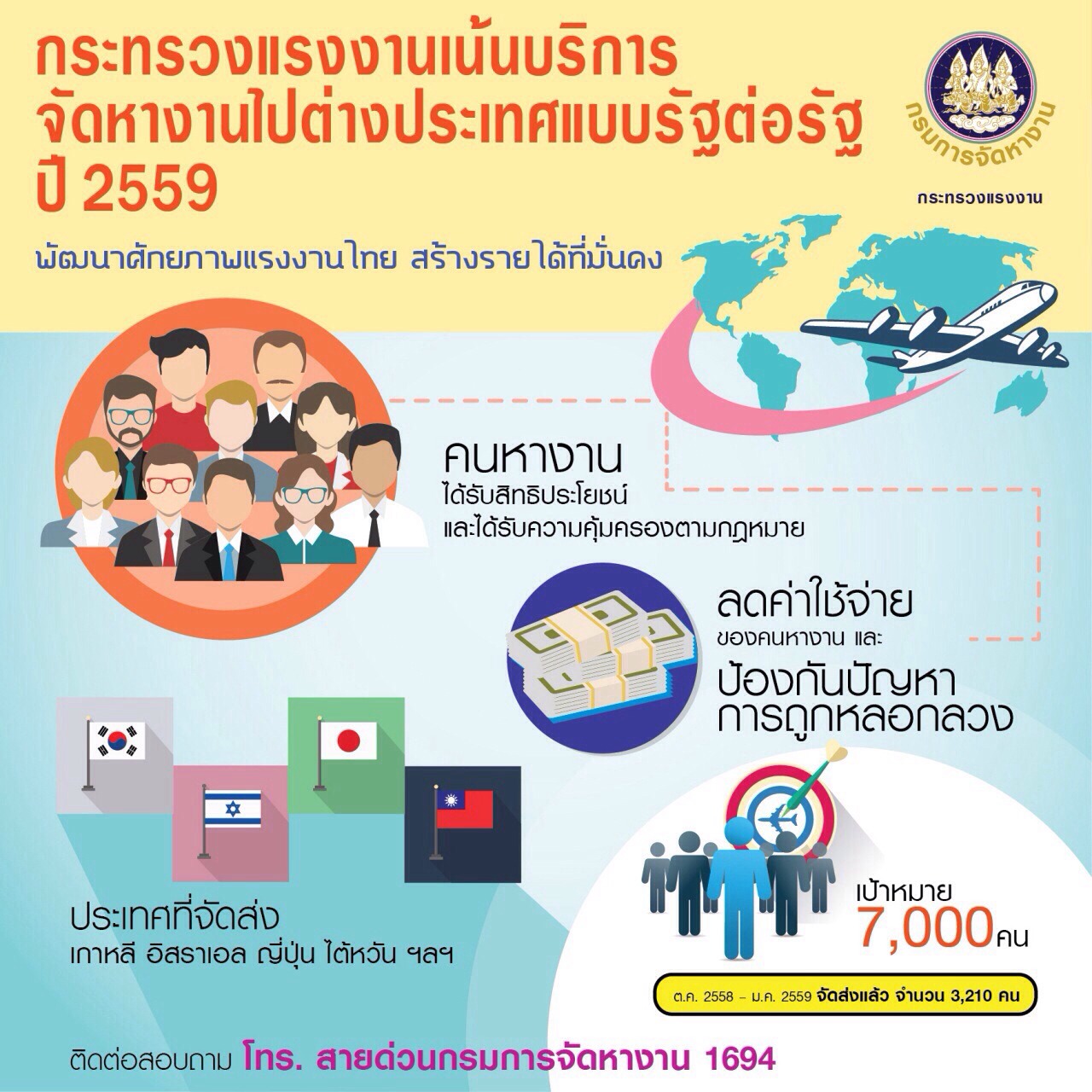 กระทรวงแรงงานเน้นบริการ
จัดหางานไปต่างประเทศแบบรัฐต่อรัฐ
ปี 2559

กรมการจัดหางาน

กระทรวงแรงงาน

พัฒนาศักยภาพแรงงานไทย สร้างรายได้ที่มั่นคง

คนหางาน
ได้รับสิทธิประโยชน์
และได้รับความคุ้มครองตามกฎหมาย

ลดค่าใช้จ่าย
ของคนหางาน และ
ป้องกันปัญหา
การถูกหลอกลวง

ประเทศที่จัดส่ง
เกาหลี อิสราเอล ญี่ปุ่น ไต้หวัน ฯลฯ

เป้าหมาย
7,000 คน

ต.ค. 2558 – ม.ค. 2559 จัดส่งแล้ว จำนวน 3,210 คน

ติดต่อสอบถาม โทร. สายด่วนกรมการจัดหางาน 1694