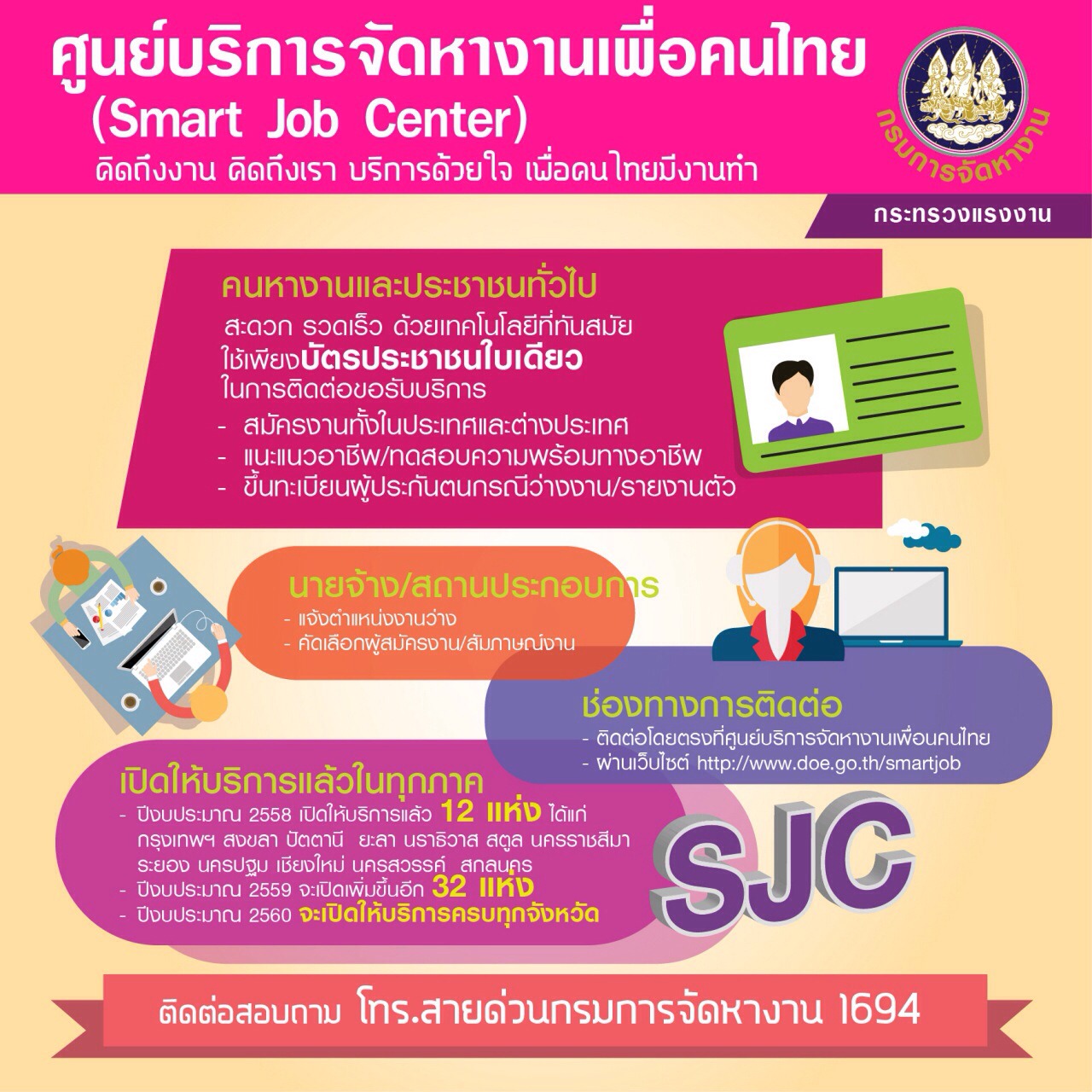 ศูนย์บริการจัดหางานเพื่อคนไทย
(Smart Job Center)
คิดถึงงาน คิดถึงเรา บริการด้วยใจ เพื่อคนไทยมีงานทำ

กรมการจัดหางาน

กระทรวงแรงงาน

คนหางานและประชาชนทั่วไป
สะดวก รวดเร็ว ด้วยเทคโนโลยีที่ทันสมัย ใช้เพียงบัตรประชาชนใบเดียว ในการติดต่อขอรับบริการ
- สมัครงานทั้งในประเทศและต่างประเทศ
- แนะแนวอาชีพ/ทดสอบความพร้อมทางอาชีพ
- ขึ้นทะเบียนผู้ประกันตนกรณีว่างงาน/รายงานตัว

นายจ้าง/สถานประกอบการ
- แจ้งตำแหน่งงานว่าง
- คัดเลือกผู้สมัครงาน/สัมภาษณ์งาน

ช่องทางการติดต่อ
- ติดต่อโดยตรงที่ศูนย์บริการจัดหางานเพื่อนคนไทย
- ผ่านเว็บไซต์ http://www.doe.go.th/smartjob

เปิดให้บริการแล้วในทุกภาค
- ปีงบประมาณ 2558 เปิดให้บริการแล้ว 12 แห่ง ได้แก่ กรุงเทพฯ สงขลา ปัตตานี ยะลา นราธิวาส สตูล นครราชสีมา ระยอง นครปฐม เชียงใหม่ นครสวรรค์ สกลนคร
- ปีงบประมาณ 2559 จะเปิดเพิ่มขึ้นอีก 32 แห่ง
- ปีงบประมาณ 2560 จะเปิดให้บริการครบทุกจังหวัด

SJC

ติดต่อสอบถาม โทร.สายด่วนกรมการจัดหางาน 1694