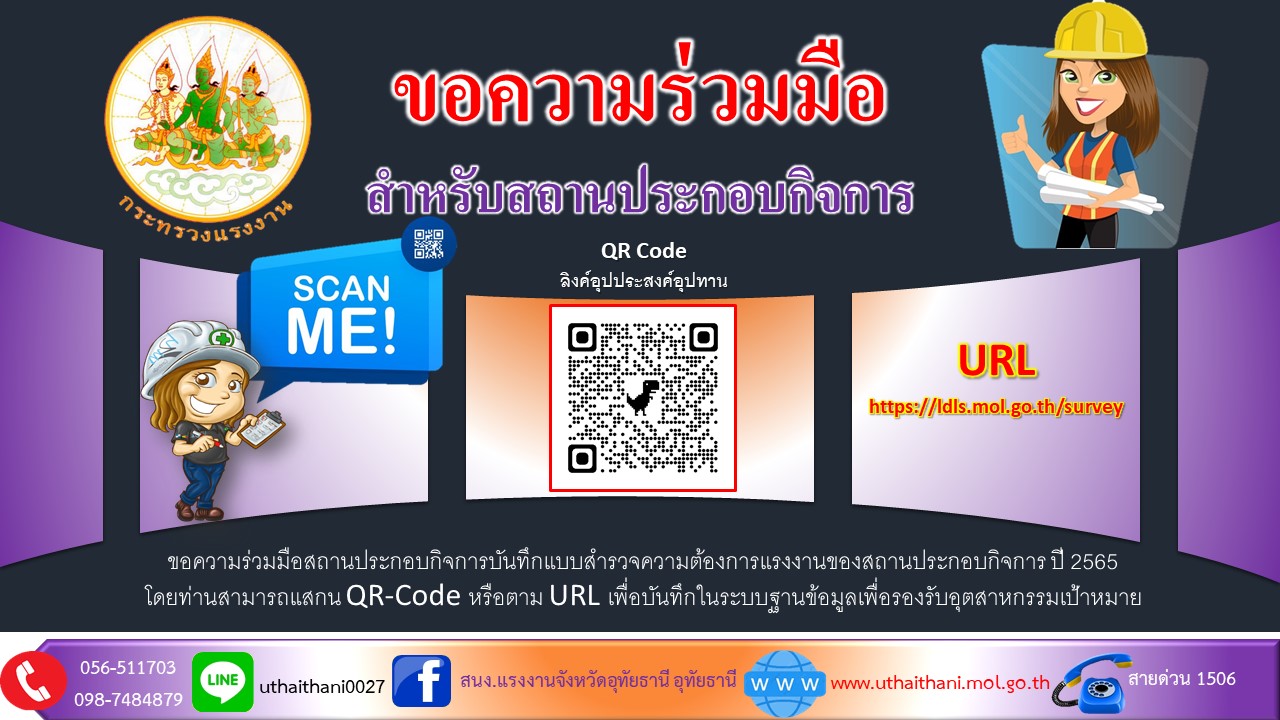 กระทรวงแรงงาน

ขอความร่วมมือ

สำหรับสถานประกอบกิจการ

SCAN ME!

QR Code
ลิงค์อุปประสงค์อุปทาน

URL
https://ldls.mol.go.th/survey

ขอความร่วมมือสถานประกอบกิจการบันทึกแบบสำรวจความต้องการแรงงานของสถานประกอบกิจการ ปี 2565 โดยท่านสามารถแสกน QR-Code หรือตาม URL เพื่อบันทึกในระบบฐานข้อมูลเพื่อรองรับอุตสาหกรรมเป้าหมาย

056-511703
098-7484879
LINE
uthaithani0027
สนง.แรงงานจังหวัดอุทัยธานี อุทัยธานี
WWW
www.uthaithani.mol.go.th
สายด่วน 1506